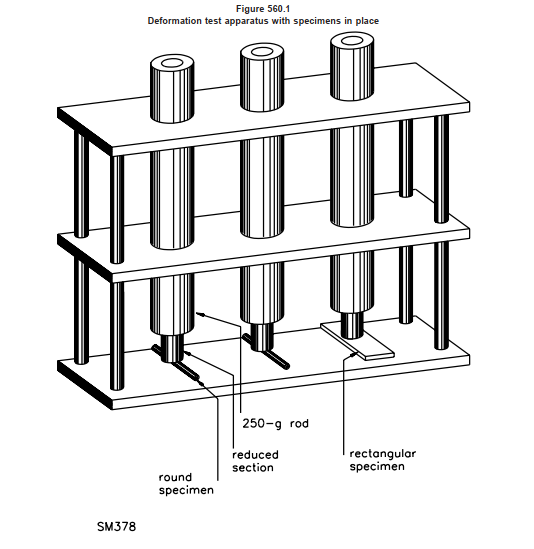 Figure 560.1
Deformation test apparatus with specimens in place

250-g rod

reduced section

rectangular specimen

round specimen

SM378